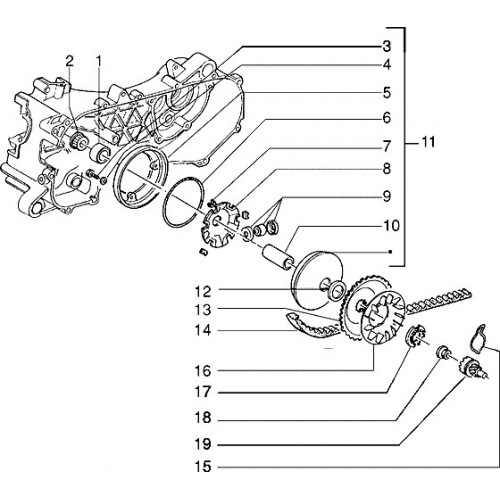 2
1
3
4
5
6
7
8
9
10
11
12
13
14
16
17
18
19
15